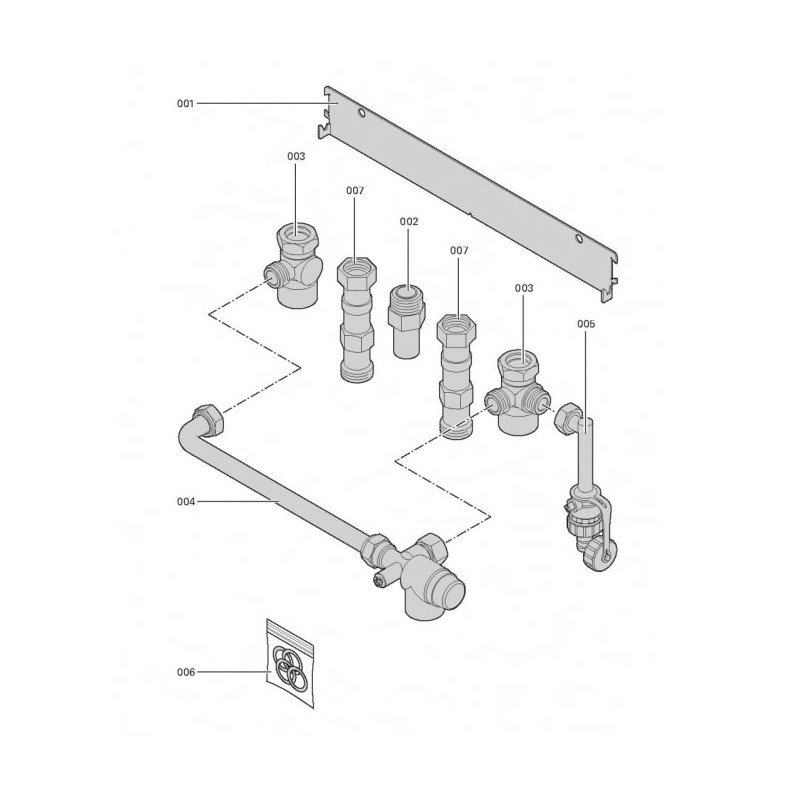 001
003
007
002
007
003
005
004
006